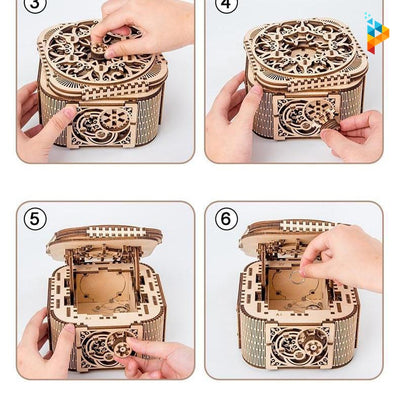 3

4

5

6